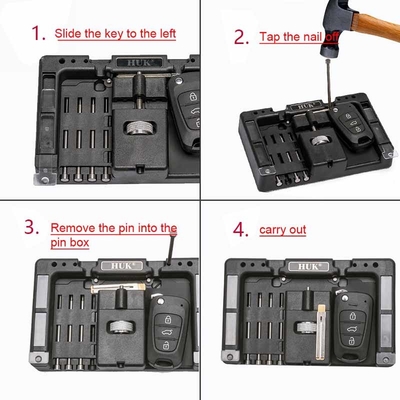 1. Slide the key to the left

HUK

2. Tap the nail off

HUK

3. Remove the pin into the pin box

HUK

4. carry out

HUK